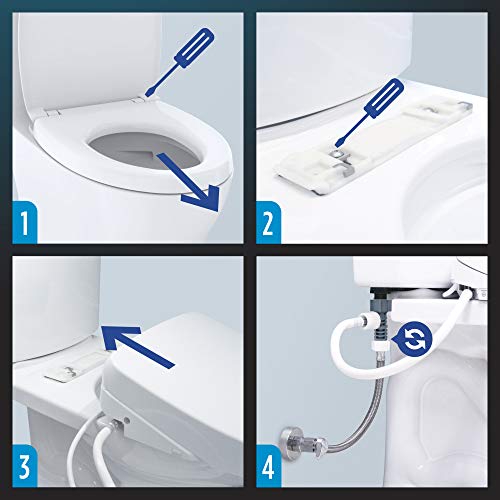 1

2

3

4